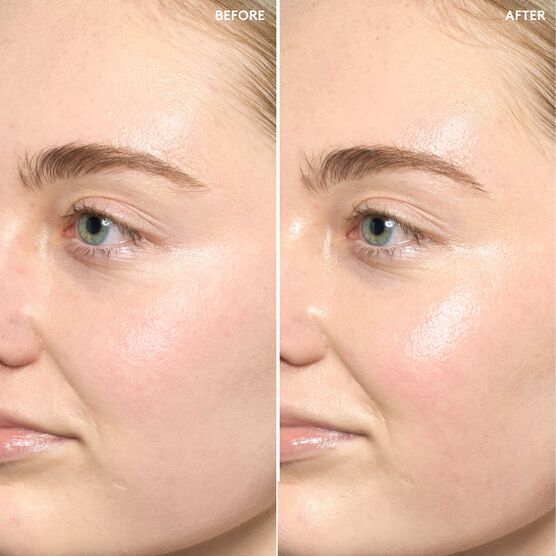 BEFORE

AFTER